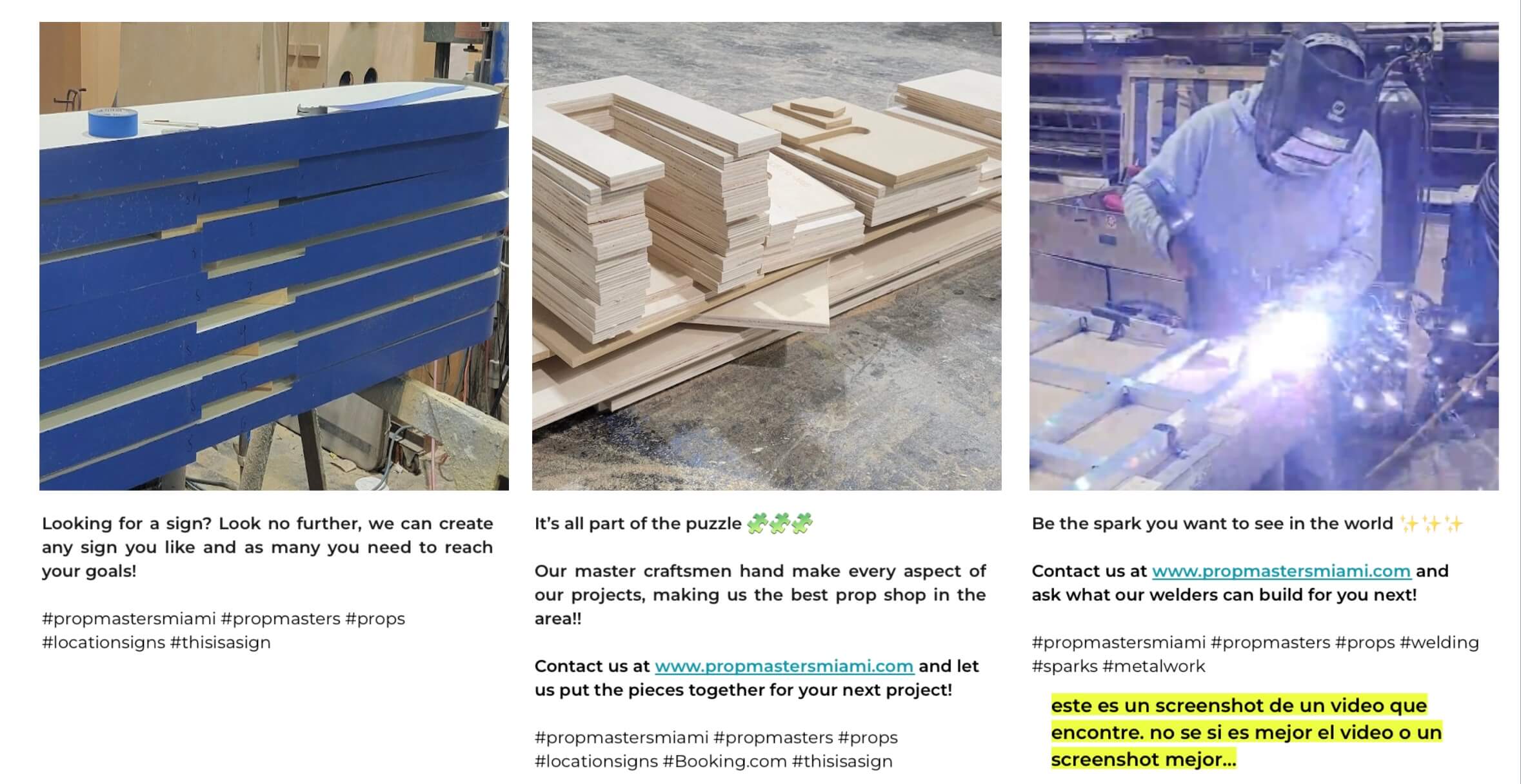 Looking for a sign? Look no further, we can create any sign you like and as many you need to reach your goals!

#propmastersmiami #propmasters #props #locationsigns #thisisasign

It's all part of the puzzle 🧩🧩🧩

Our master craftsmen hand make every aspect of our projects, making us the best prop shop in the area!!

Contact us at www.propmastersmiami.com and let us put the pieces together for your next project!

#propmastersmiami #propmasters #props #locationsigns #Booking.com #thisisasign

Be the spark you want to see in the world ✨✨✨

Contact us at www.propmastersmiami.com and ask what our welders can build for you next!

#propmastersmiami #propmasters #props #welding #sparks #metalwork

este es un screenshot de un video que encontre. no se si es mejor el video o un screenshot mejor...